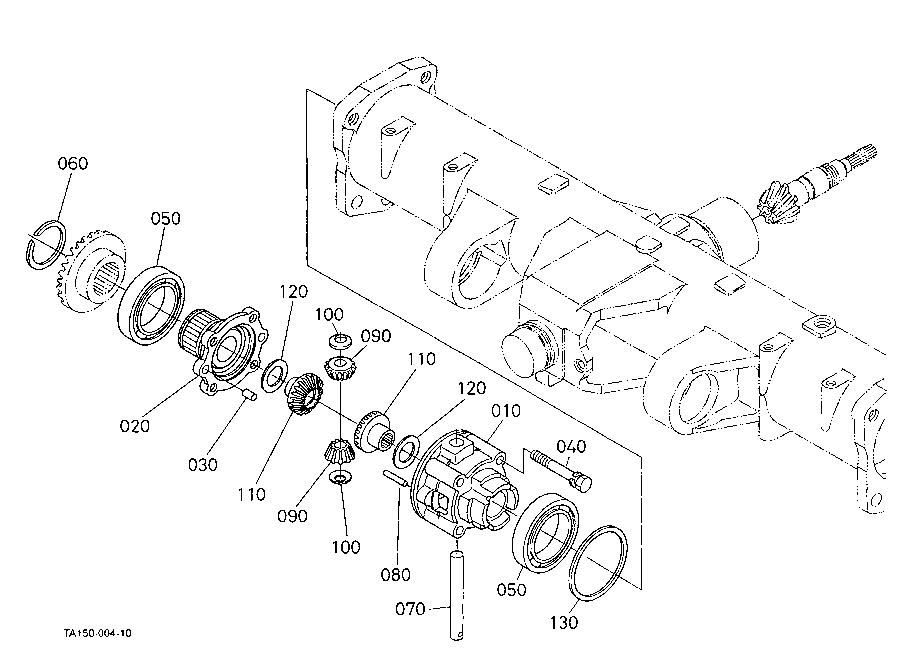 060
050
120
100
090
110
120
010
040
020
030
110
090
100
080
050
070
130
TA150-004-10